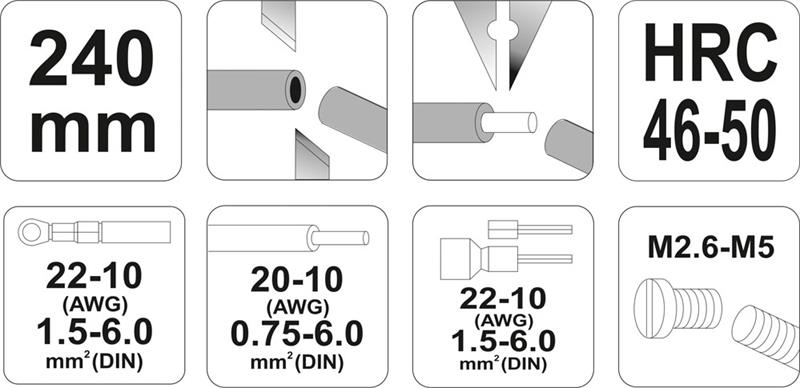 240 mm

HRC 46-50

22-10 (AWG) 1.5-6.0 $mm^2$(DIN)

20-10 (AWG) 0.75-6.0 $mm^2$(DIN)

22-10 (AWG) 1.5-6.0 $mm^2$(DIN)

M2.6-M5