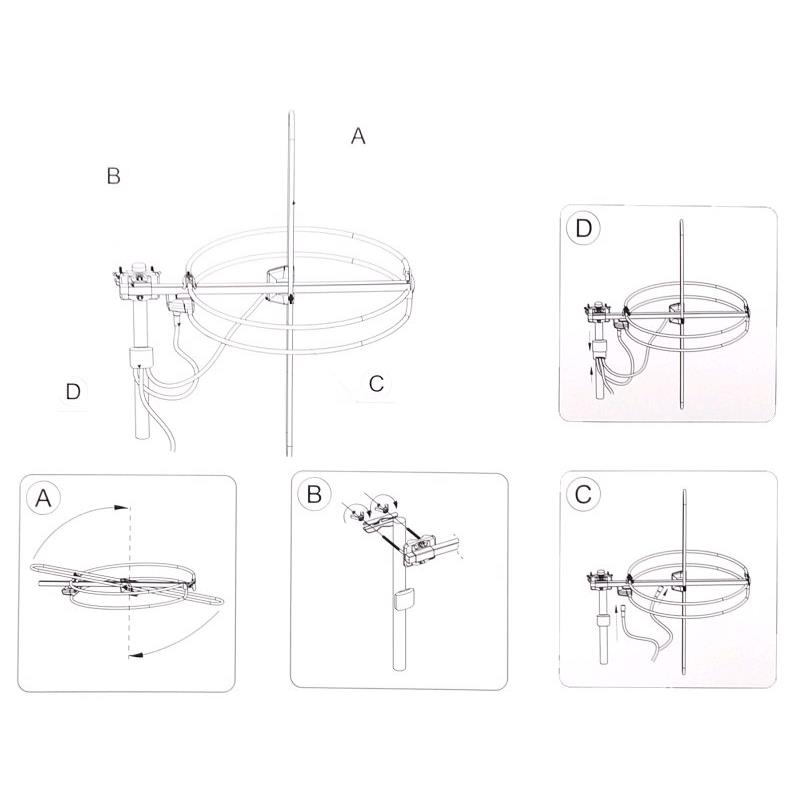 A

B

D

C

D

A

B

C